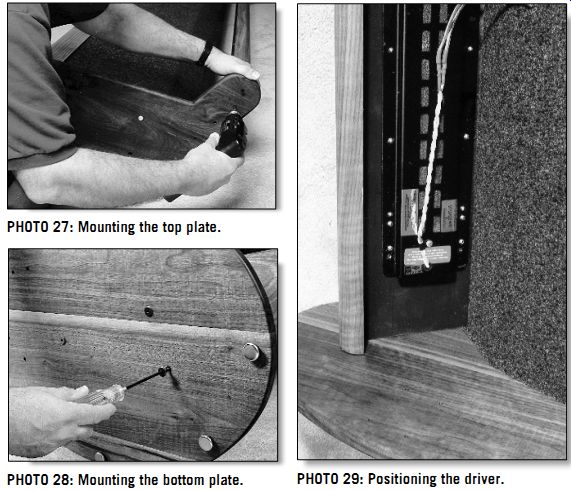 PHOTO 27: Mounting the top plate.

PHOTO 28: Mounting the bottom plate.

PHOTO 29: Positioning the driver.