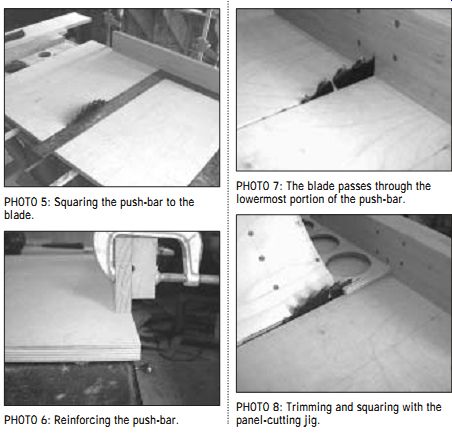 PHOTO 5: Squaring the push-bar to the blade.

PHOTO 6: Reinforcing the push-bar.

PHOTO 7: The blade passes through the lowermost portion of the push-bar.

PHOTO 8: Trimming and squaring with the panel-cutting jig.