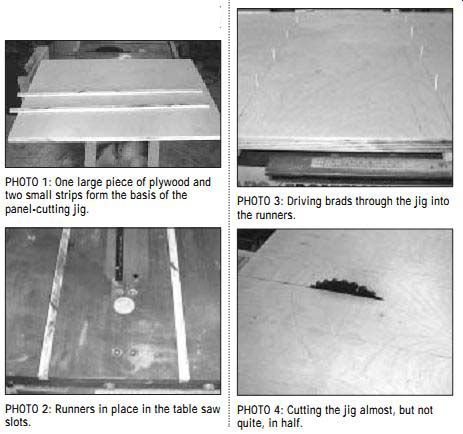 PHOTO 1: One large piece of plywood and two small strips form the basis of the panel-cutting jig.

PHOTO 2: Runners in place in the table saw slots.

PHOTO 3: Driving brads through the jig into the runners.

PHOTO 4: Cutting the jig almost, but not quite, in half.