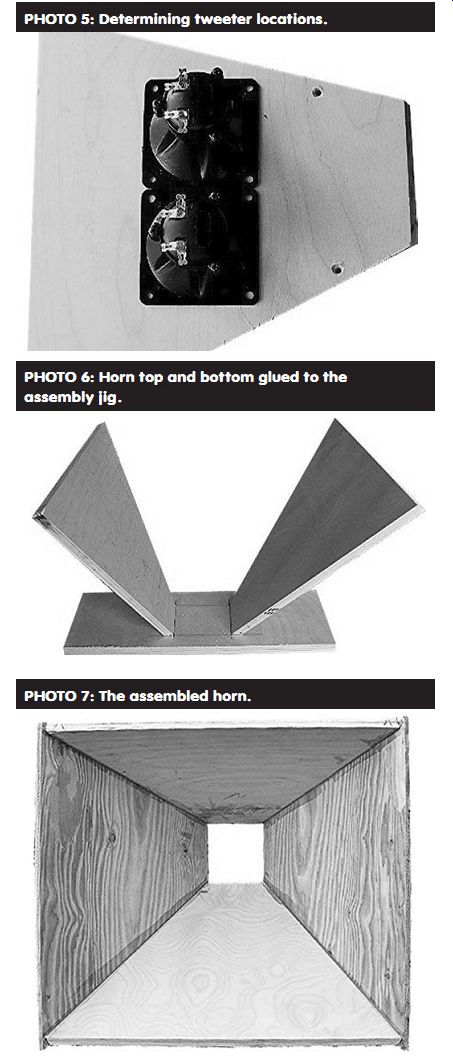 PHOTO 5: Determining tweeter locations.

PHOTO 6: Horn top and bottom glued to the assembly jig.

PHOTO 7: The assembled horn.