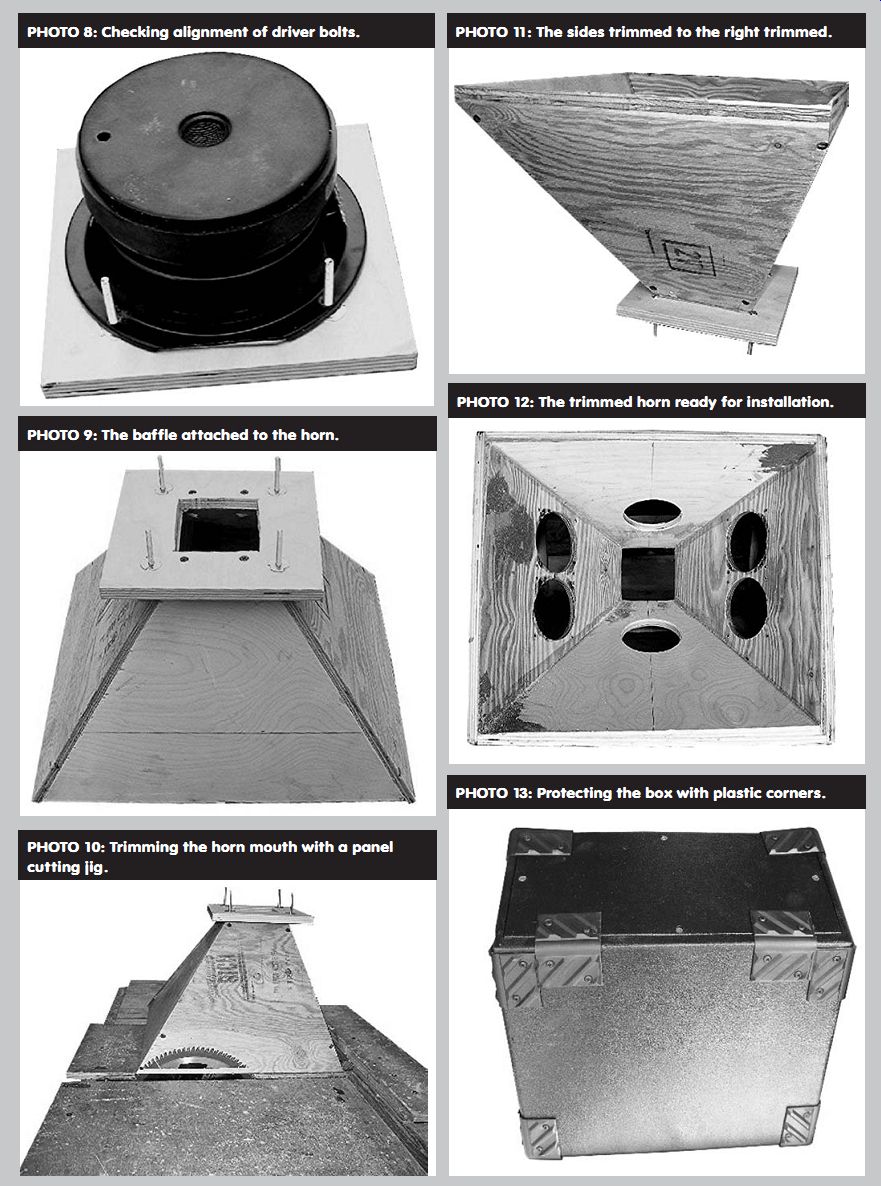 PHOTO 8: Checking alignment of driver bolts.

PHOTO 9: The baffle attached to the horn.

PHOTO 10: Trimming the horn mouth with a panel cutting jig.

PHOTO 11: The sides trimmed to the right trimmed.

PHOTO 12: The trimmed horn ready for installation.

PHOTO 13: Protecting the box with plastic corners.